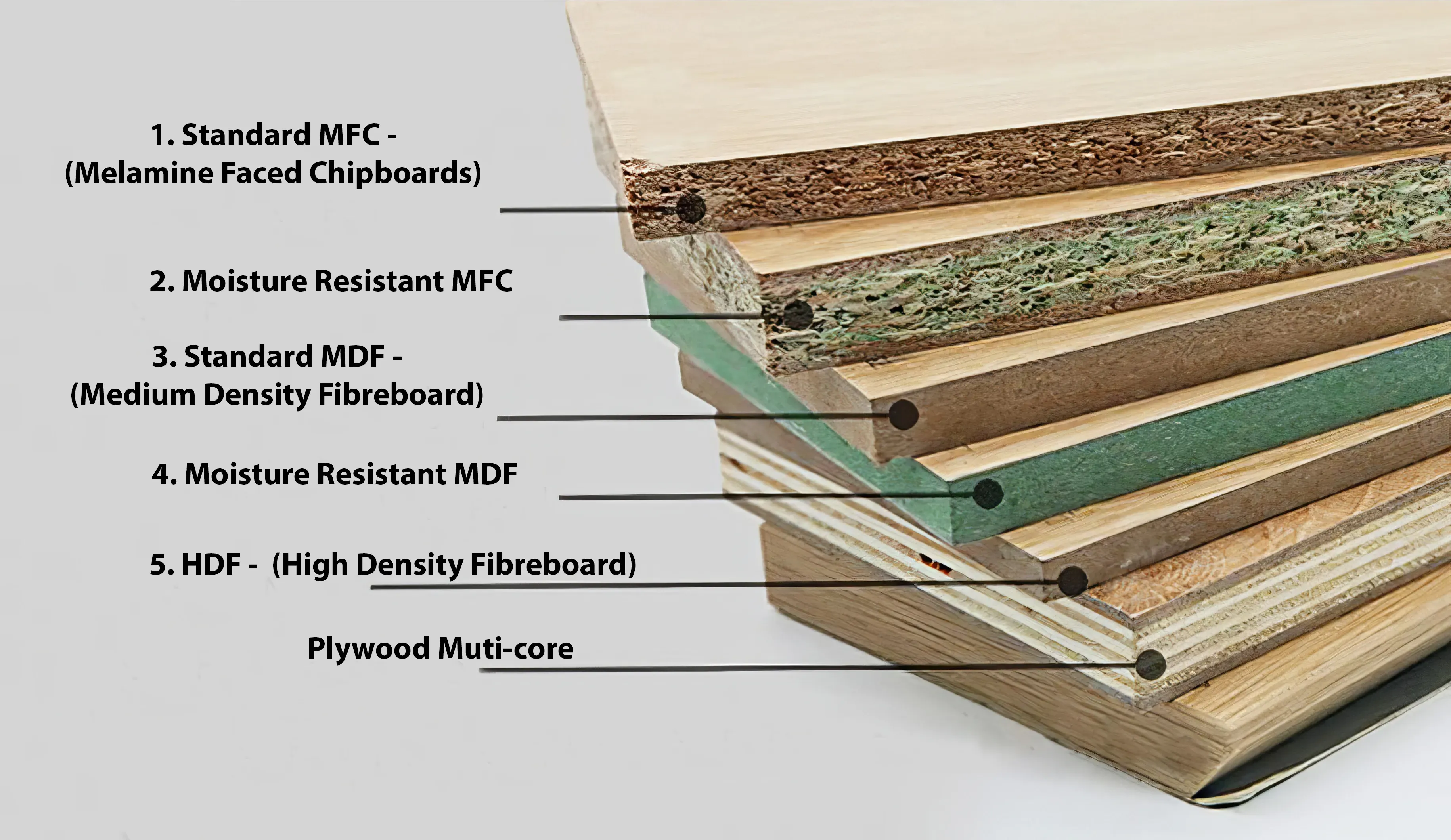 1. Standard MFC -
(Melamine Faced Chipboards)

2. Moisture Resistant MFC

3. Standard MDF -
(Medium Density Fibreboard)

4. Moisture Resistant MDF

5. HDF - (High Density Fibreboard)

Plywood Muti-core