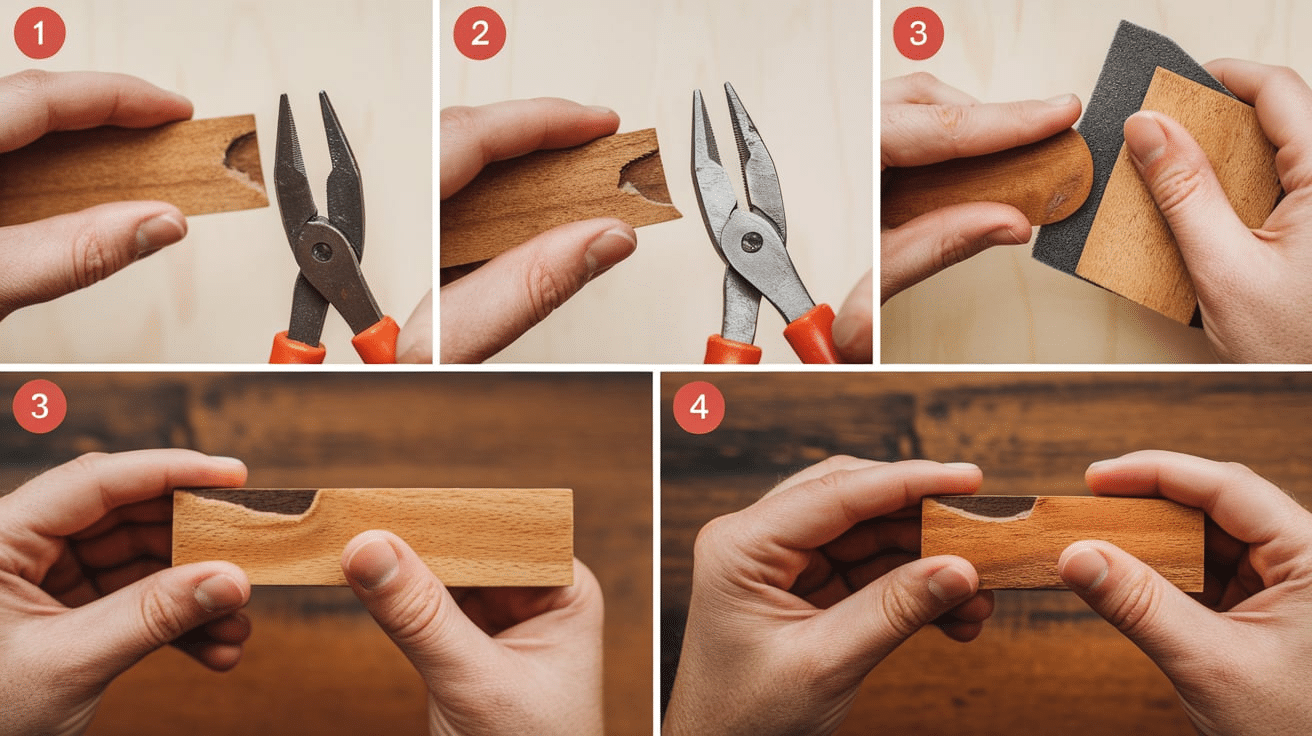 1

2

3

3

4