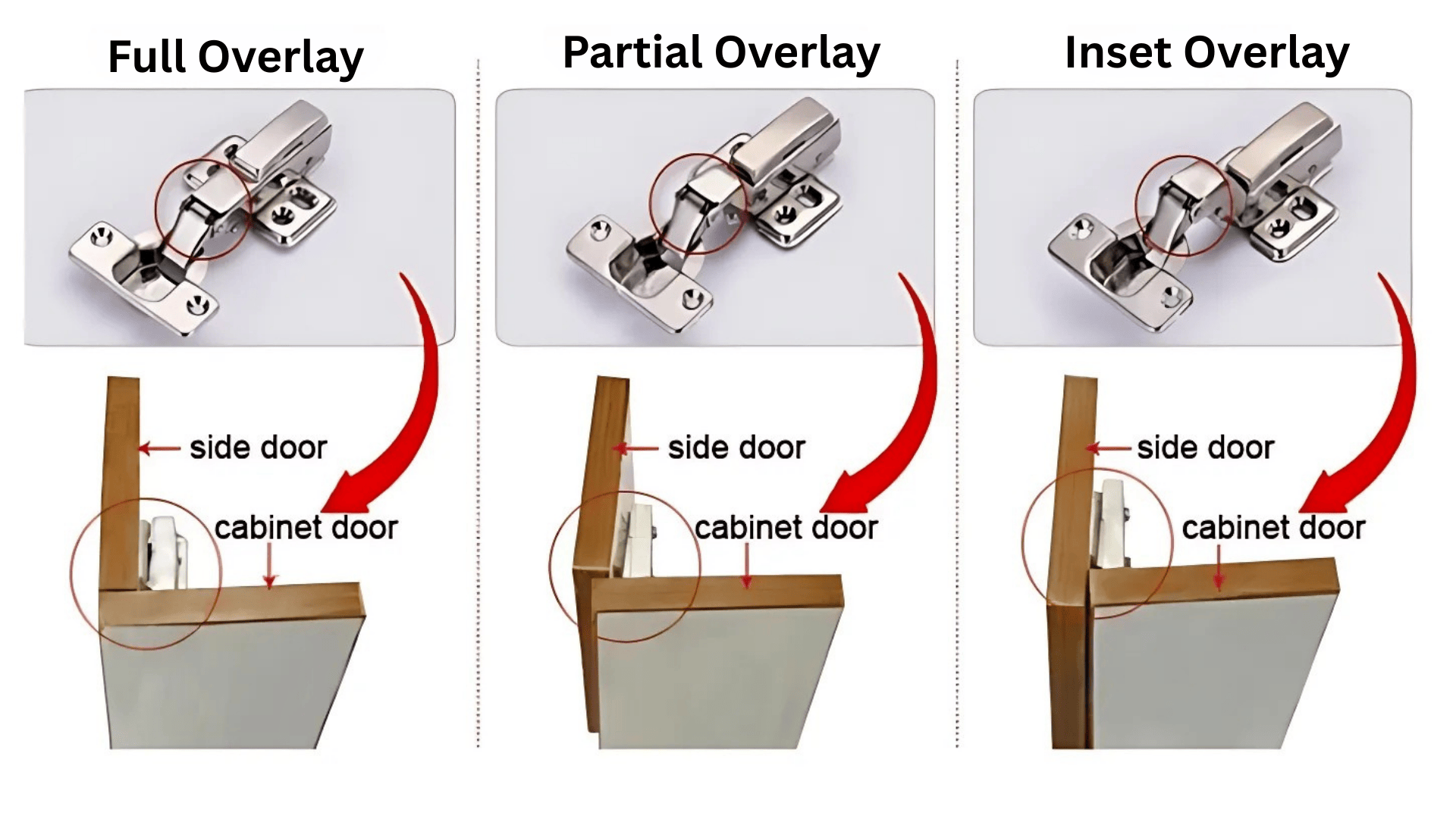 Full Overlay

side door

cabinet door

Partial Overlay

side door

cabinet door

Inset Overlay

side door

cabinet door